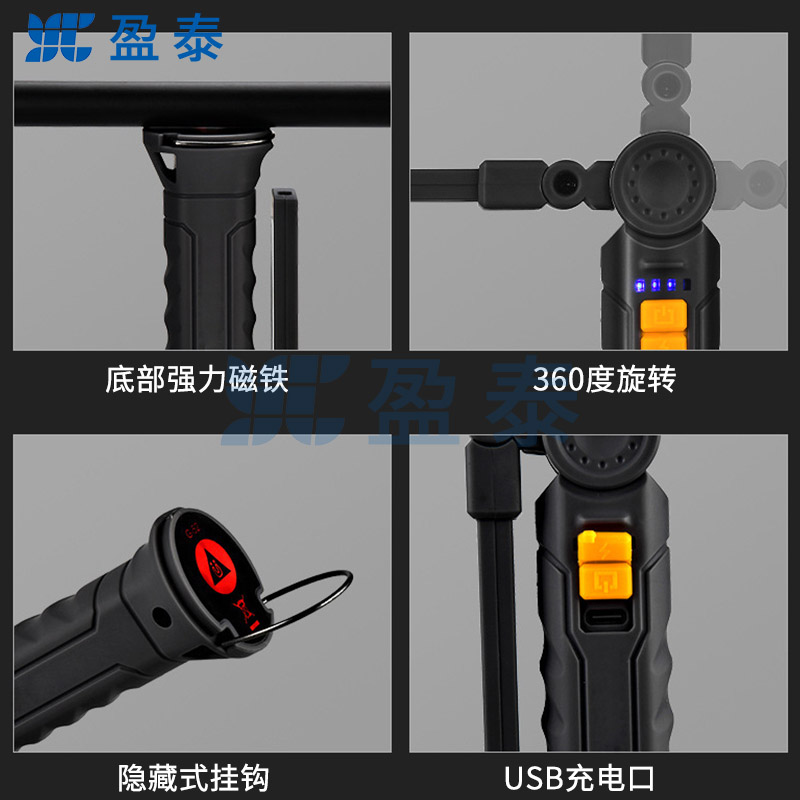 盈泰

底部强力磁铁

360度旋转

盈泰

隐藏式挂钩

USB充电口